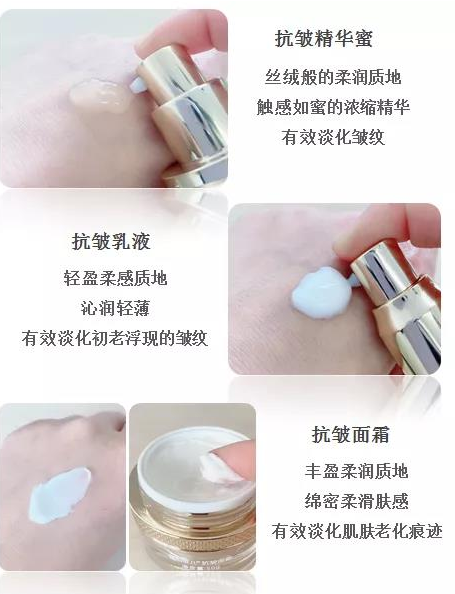 抗皱精华蜜

丝绒般的柔润质地
触感如蜜的浓缩精华
有效淡化皱纹

抗皱乳液

轻盈柔感质地
沁润轻薄
有效淡化初老浮现的皱纹

抗皱面霜

丰盈柔润质地
绵密柔滑肤感
有效淡化肌肤老化痕迹